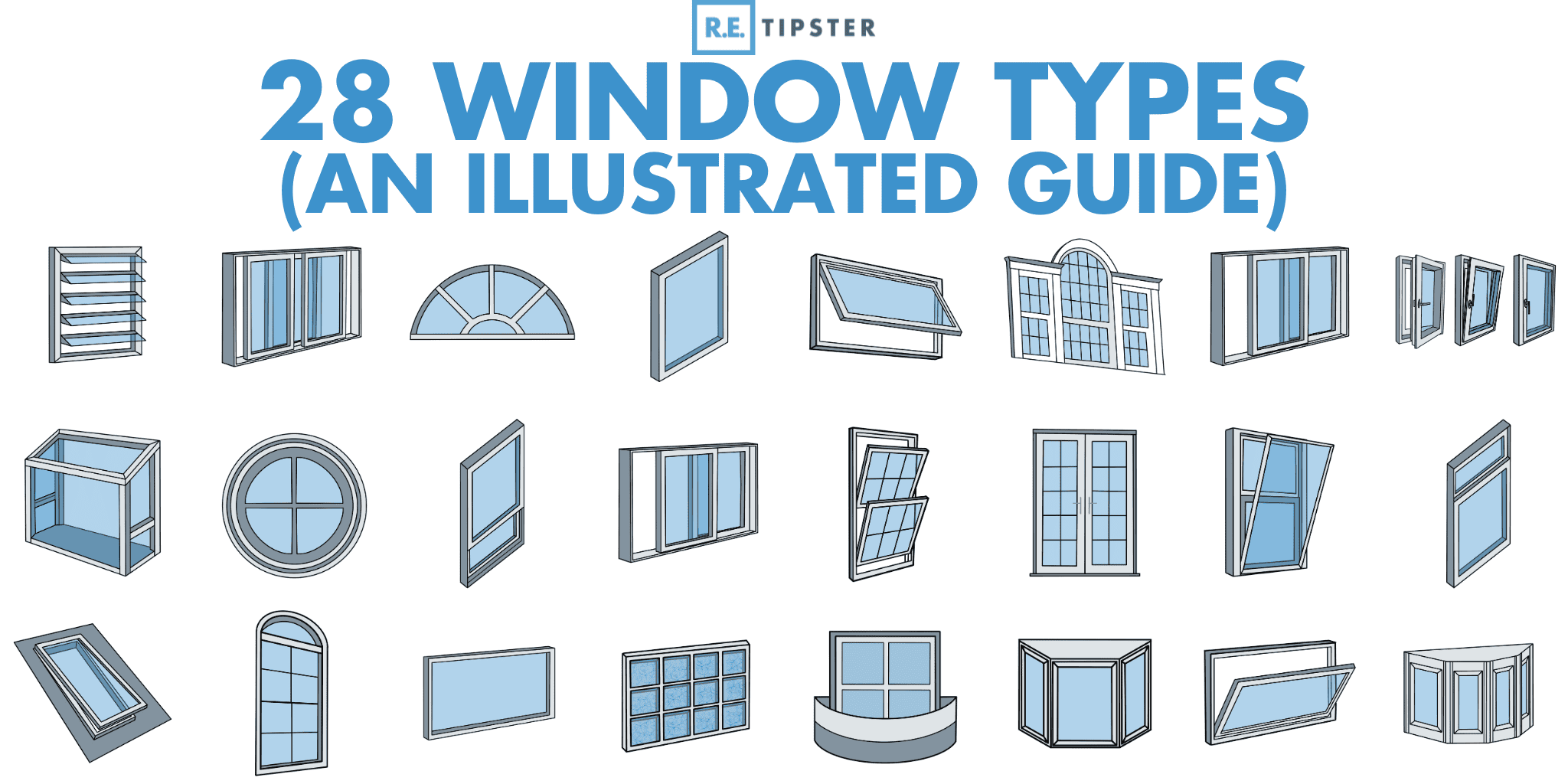 R.E. TIPSTER

28 WINDOW TYPES (AN ILLUSTRATED GUIDE)